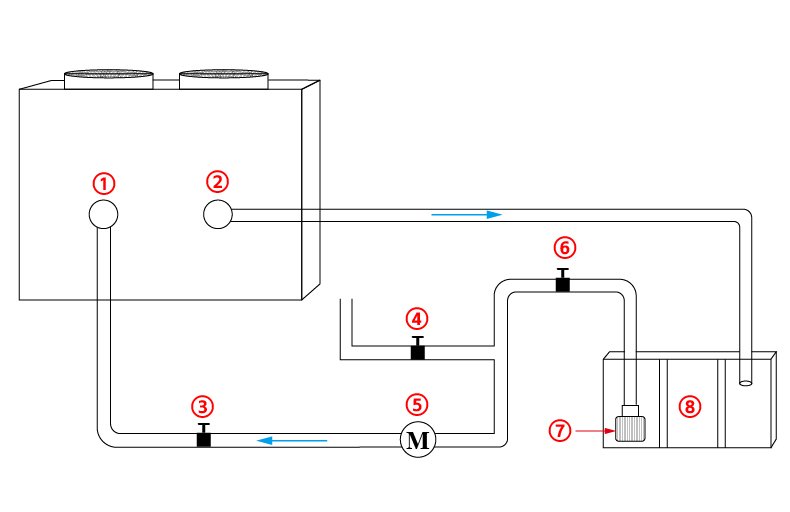 ①
②
⑥
④
③
⑤
M
⑦
⑧